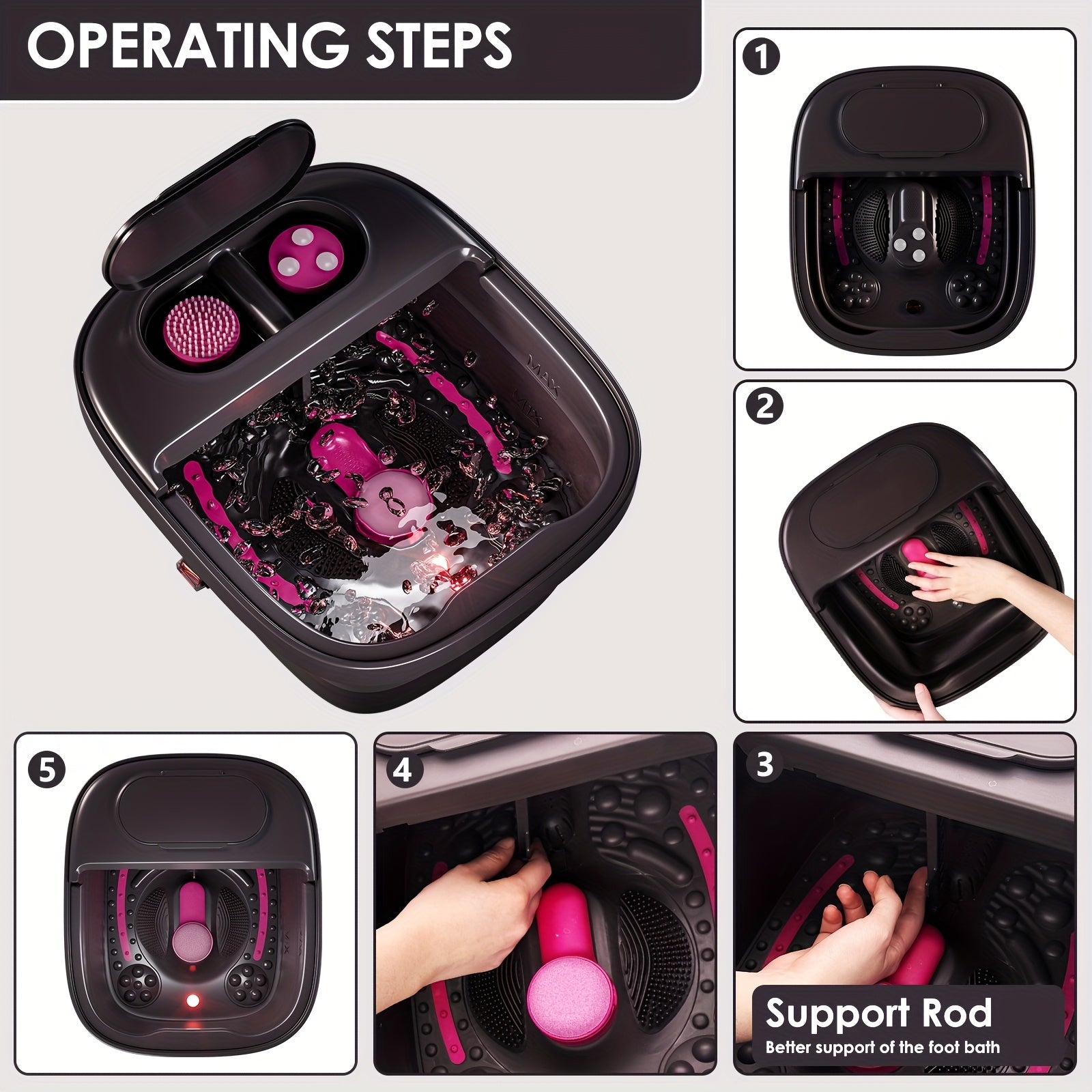 OPERATING STEPS

MAX

MIN

1

2

5

4

3

Support Rod

Better support of the foot bath