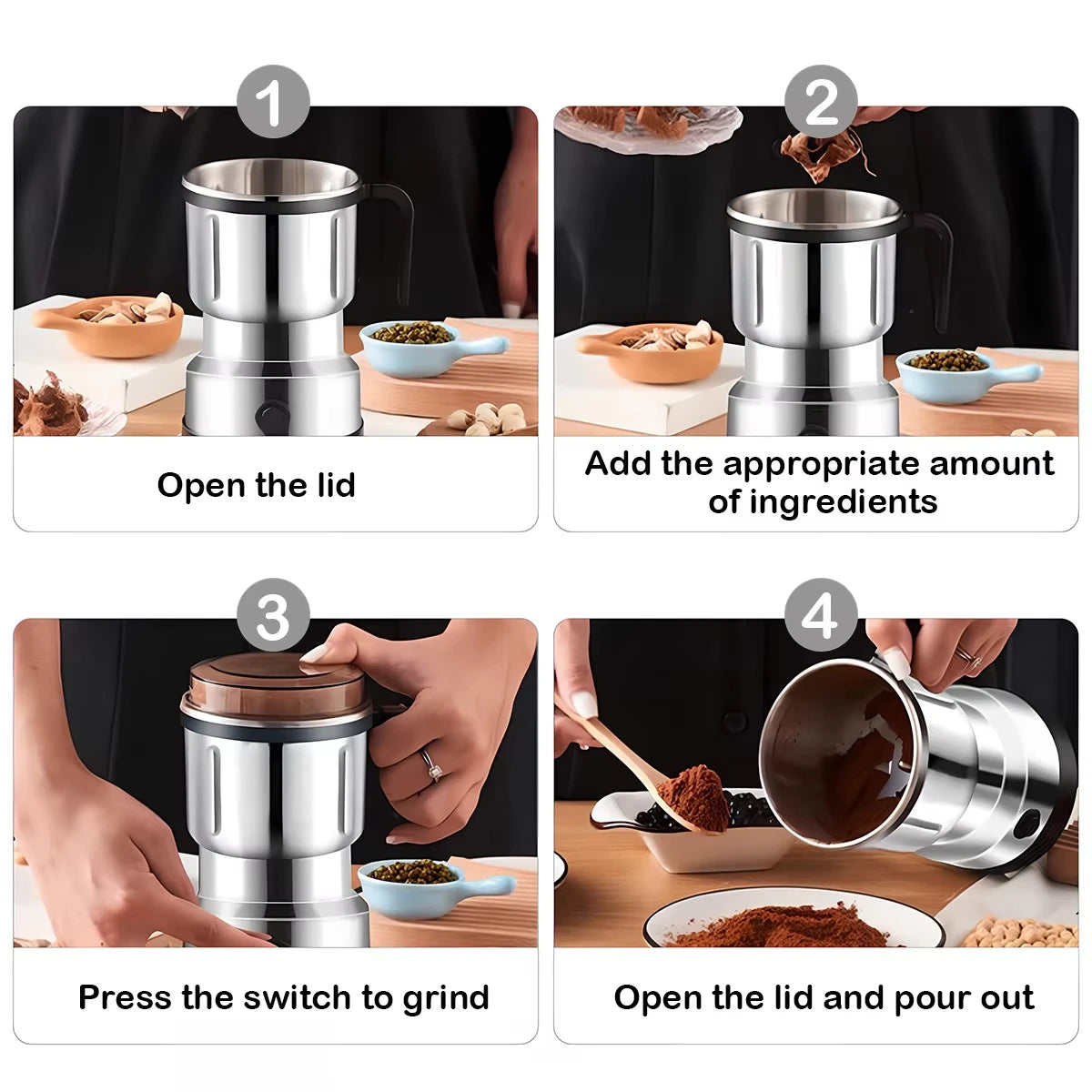 1

Open the lid

2

Add the appropriate amount of ingredients

3

Press the switch to grind

4

Open the lid and pour out